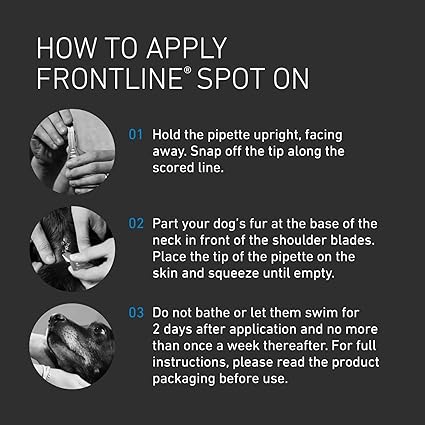 HOW TO APPLY FRONTLINE® SPOT ON

01 Hold the pipette upright, facing away. Snap off the tip along the scored line.

02 Part your dog's fur at the base of the neck in front of the shoulder blades. Place the tip of the pipette on the skin and squeeze until empty.

03 Do not bathe or let them swim for 2 days after application and no more than once a week thereafter. For full instructions, please read the product packaging before use.